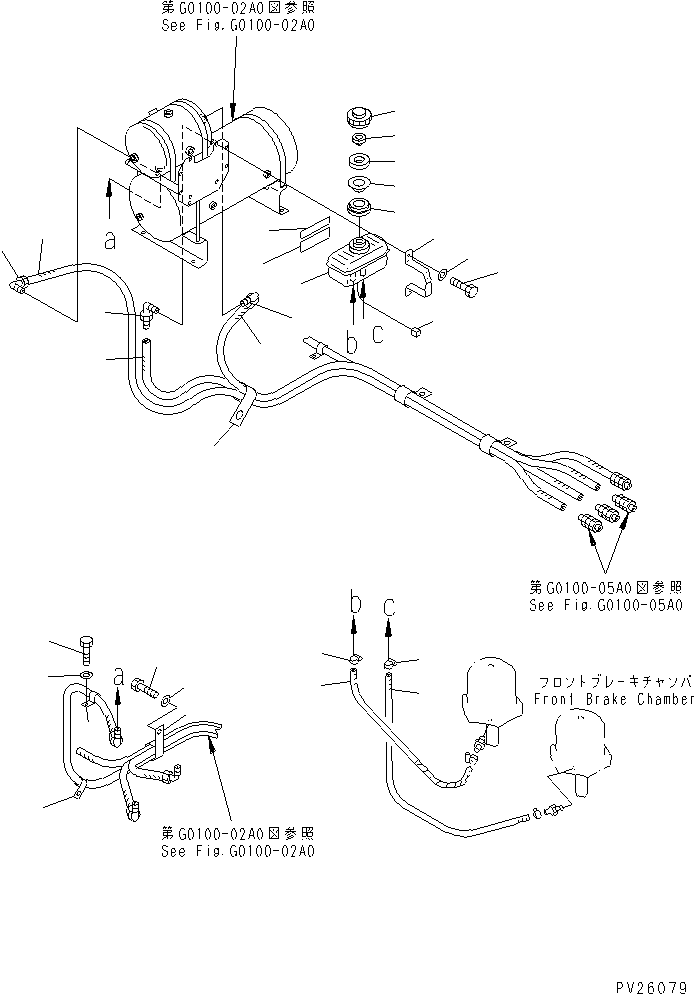 第G0100-02A0図参照
See Fig.G0100-02A0

a

b c

第G0100-05A0図参照
See Fig.G0100-05A0

a

b c

フロントブレーキチャンバ
Front Brake Chamber

第G0100-02A0図参照
See Fig.G0100-02A0

PV26079