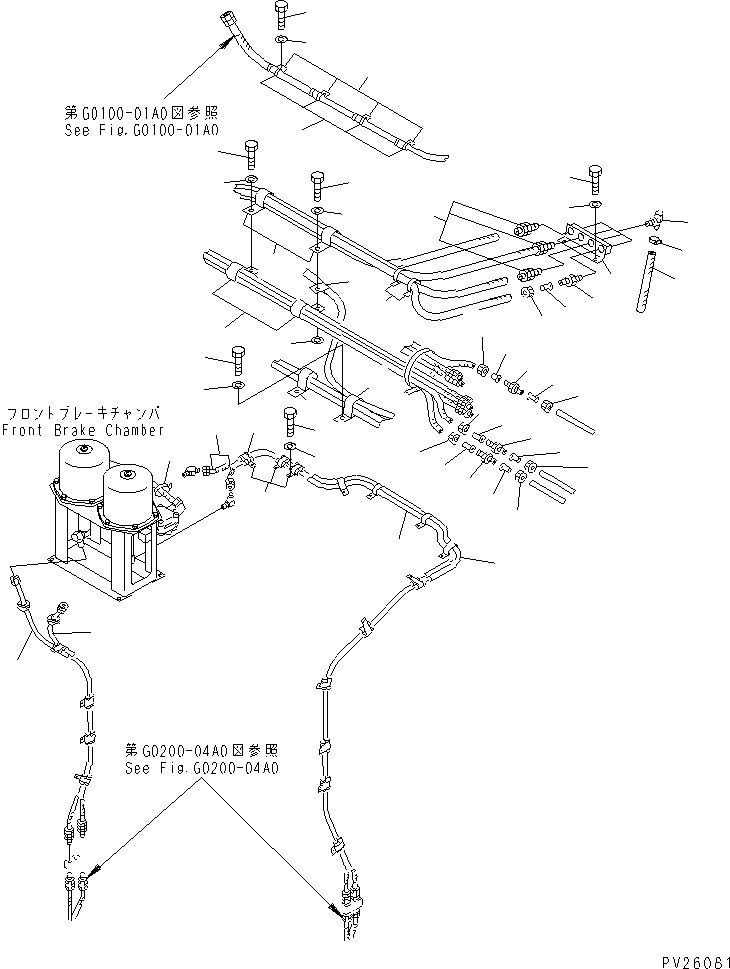 第G0100-01A0図参照
See Fig.G0100-01A0

フロントブレーキチャンバ
Front Brake Chamber

第G0200-04A0図参照
See Fig.G0200-04A0

PV26081