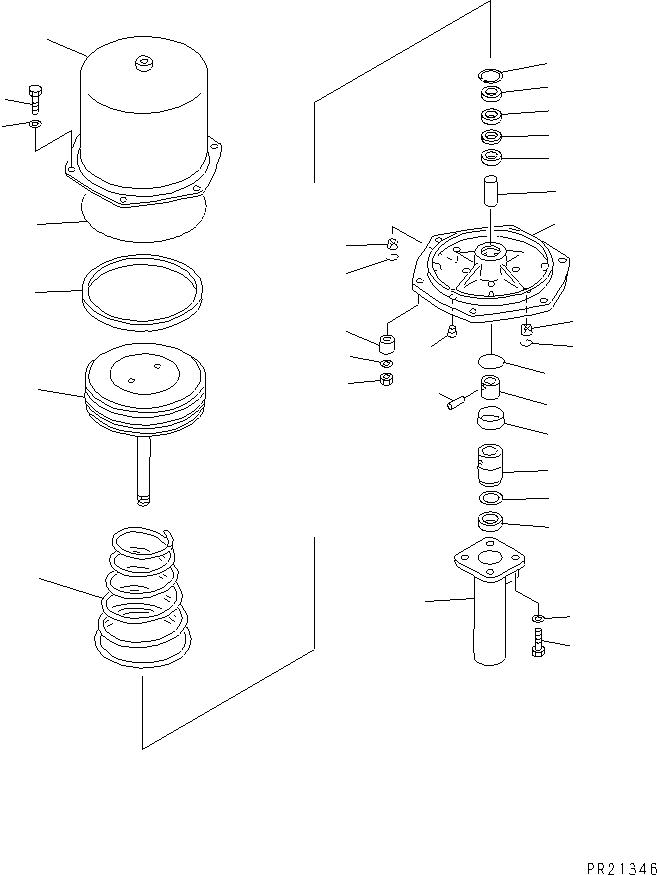 PR21346