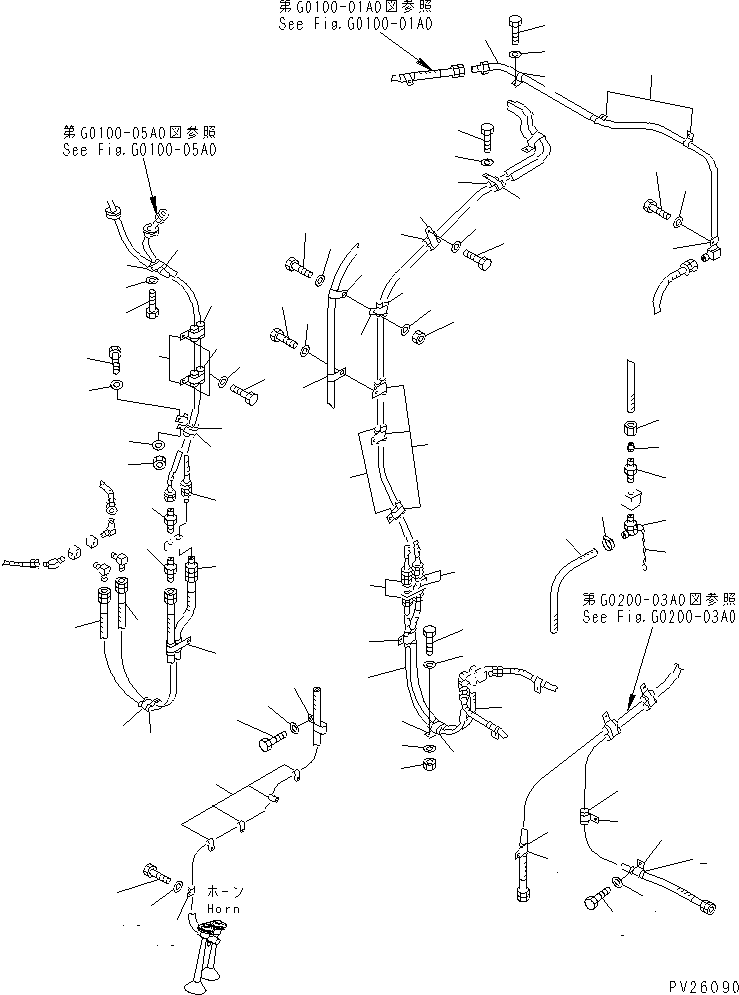 第G0100-01A0図参照
See Fig.G0100-01A0

第G0100-05A0図参照
See Fig.G0100-05A0

第G0200-03A0図参照
See Fig.G0200-03A0

ホーン
Horn

PV26090