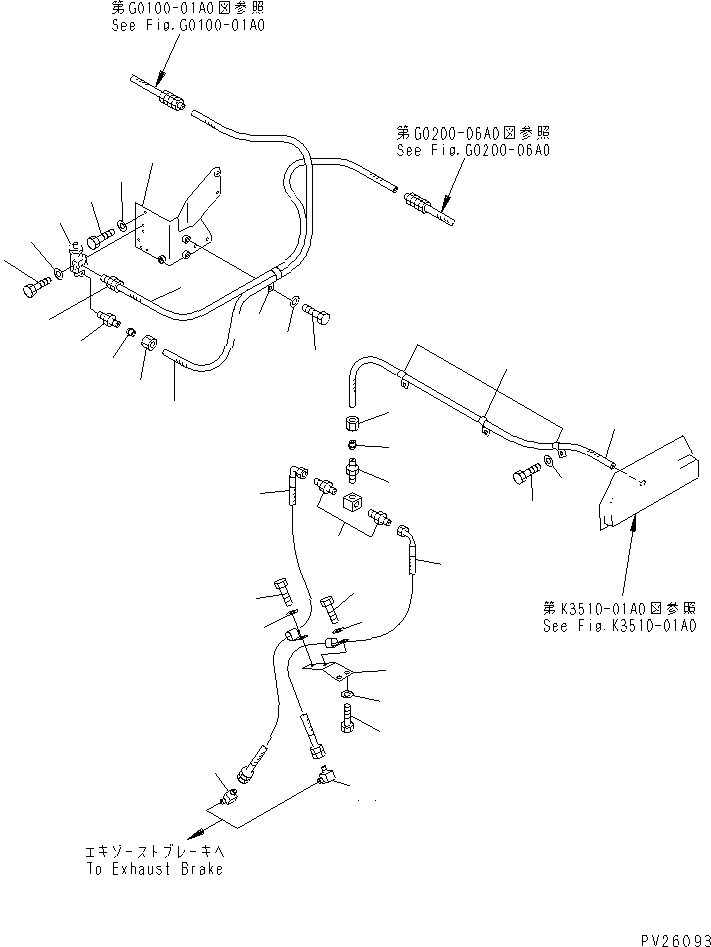 第G0100-01A0図参照
See Fig.G0100-01A0

第G0200-06A0図参照
See Fig.G0200-06A0

第K3510-01A0図参照
See Fig.K3510-01A0

エキゾーストブレーキへ
To Exhaust Brake

PV26093