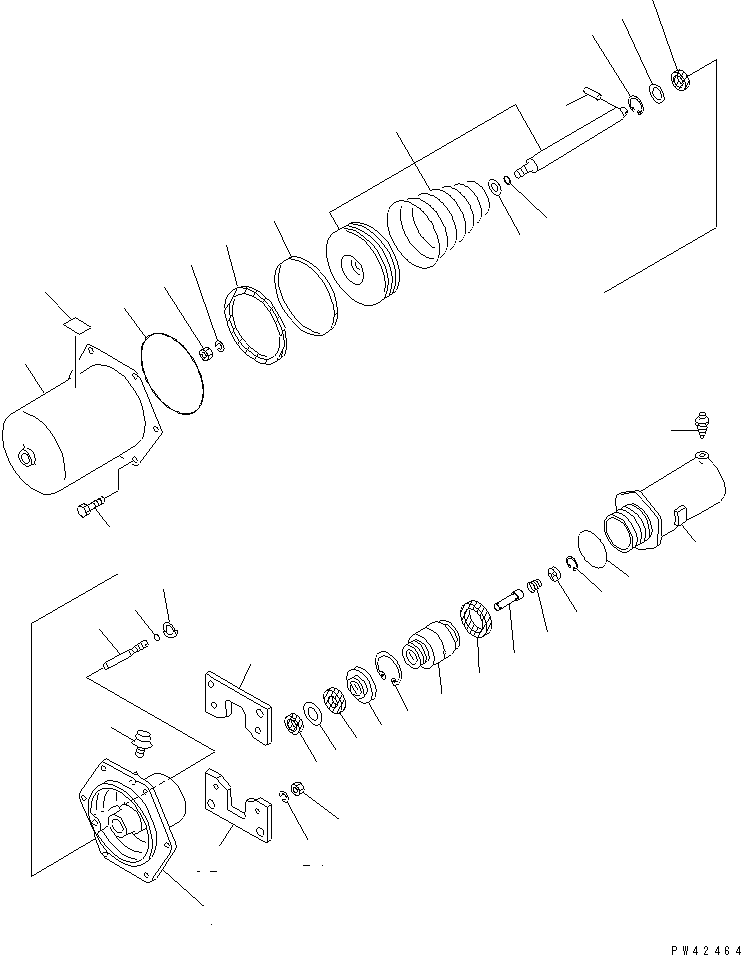 PW42464