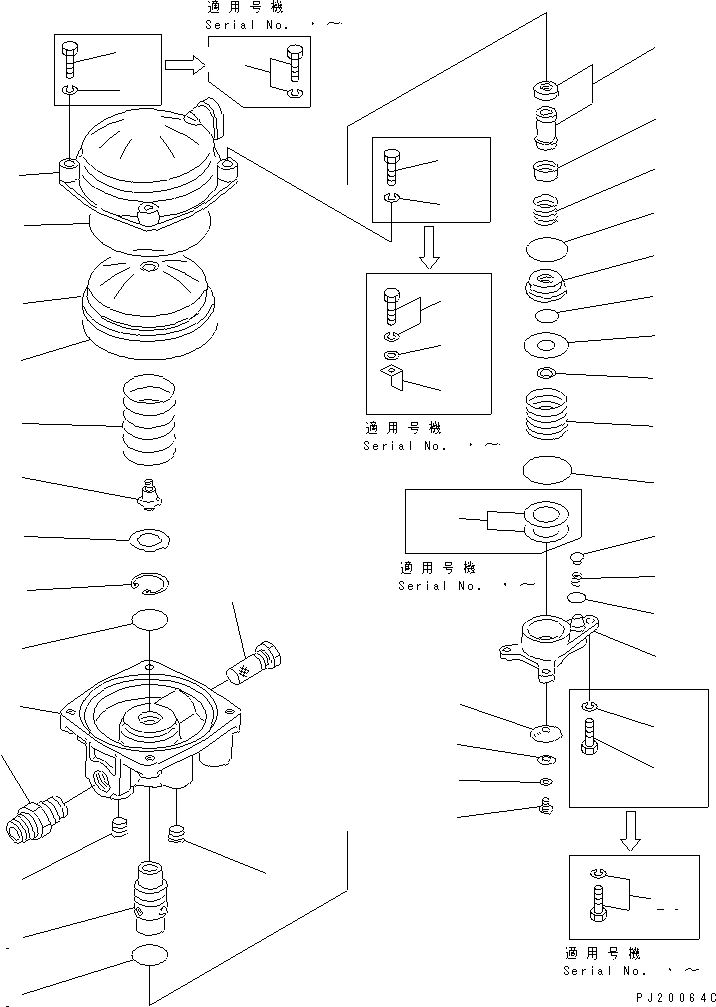 適用号機
Serial No. ・~

適用号機
Serial No. ・~

適用号機
Serial No. ・~

適用号機
Serial No. ・~

PJ20064C