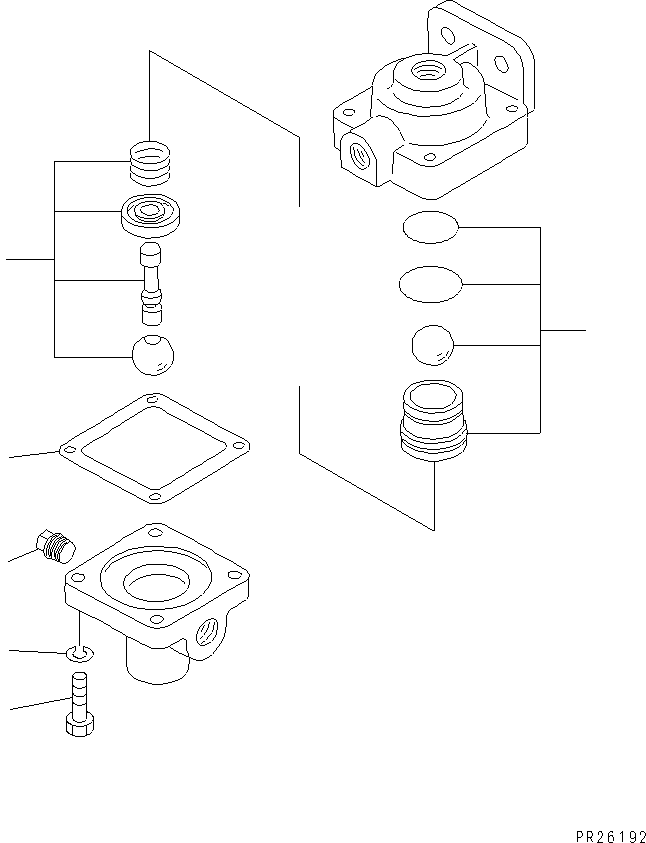 PR26192