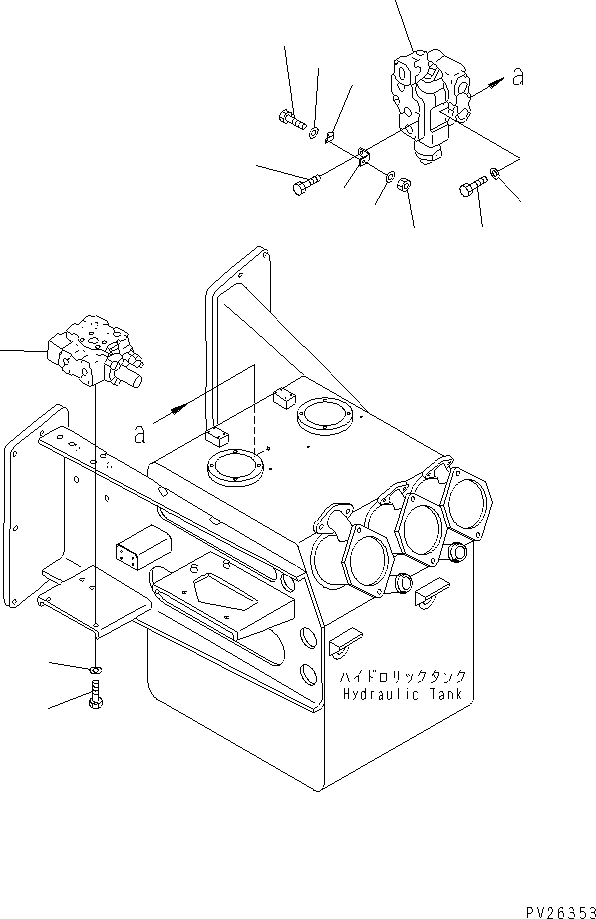 a

a

ハイドロリックタンク
Hydraulic Tank

PV26353