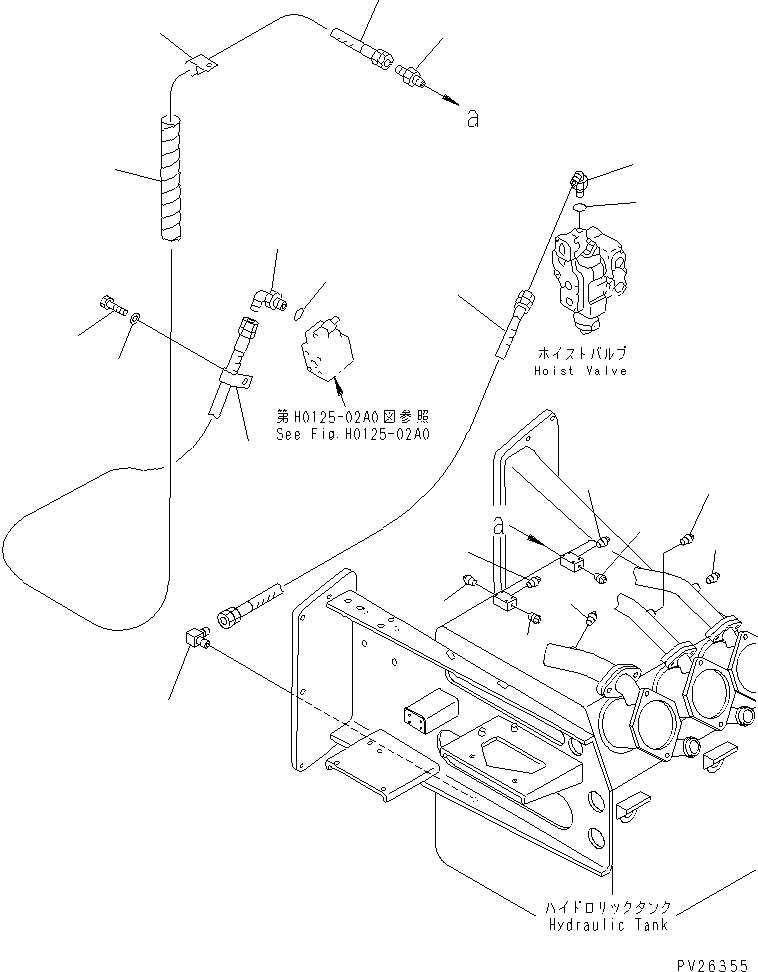 a

ホイストバルブ
Hoist Valve

第H0125-02A0図参照
See Fig.H0125-02A0

a

ハイドロリックタンク
Hydraulic Tank

PV26355