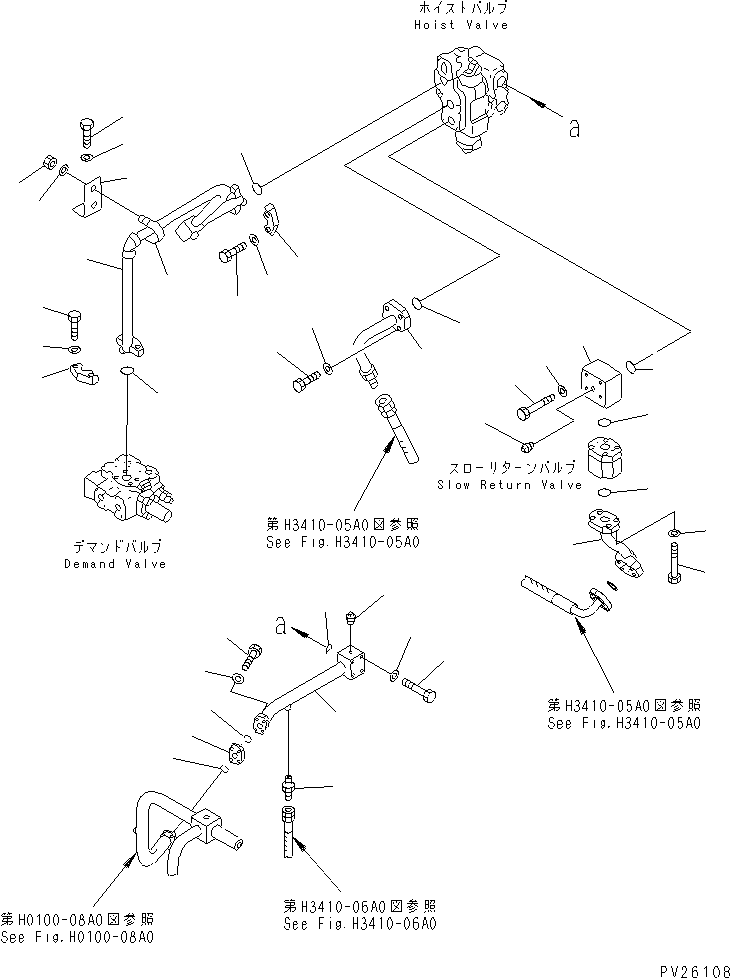 ホイストバルブ
Hoist Valve

a

スローリターンバルブ
Slow Return Valve

第H3410-05A0図参照
See Fig.H3410-05A0

デマンドバルブ
Demand Valve

a

第H3410-05A0図参照
See Fig.H3410-05A0

第H0100-08A0図参照
See Fig.H0100-08A0

第H3410-06A0図参照
See Fig.H3410-06A0

PV26108