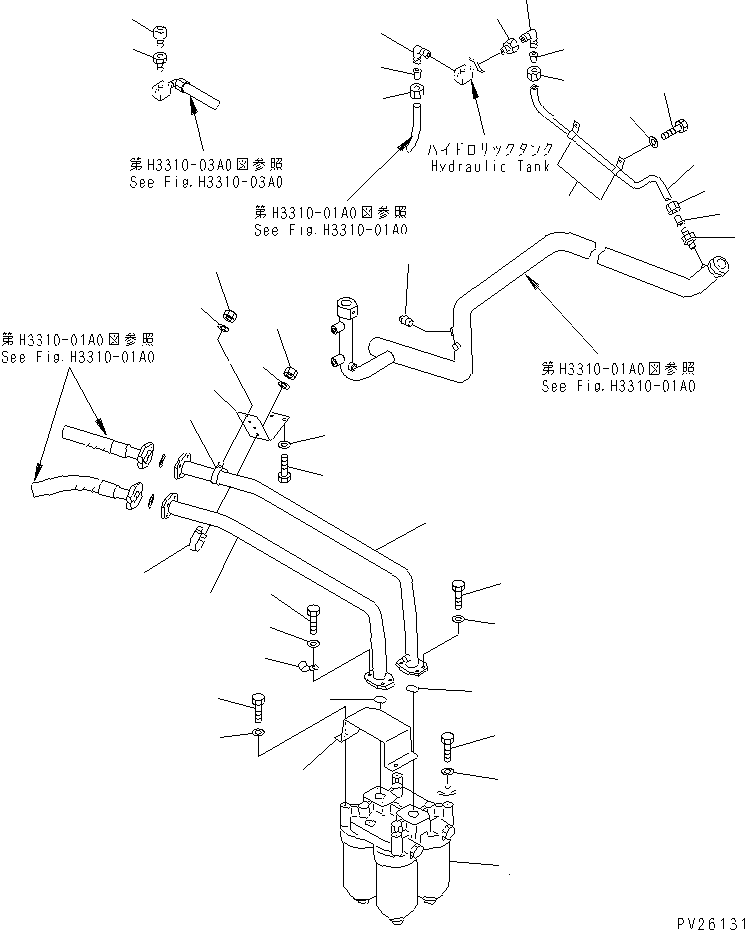 第H3310-03A0図参照
See Fig.H3310-03A0

ハイドロリックタンク
Hydraulic Tank

第H3310-01A0図参照
See Fig.H3310-01A0

第H3310-01A0図参照
See Fig.H3310-01A0

第H3310-01A0図参照
See Fig.H3310-01A0

PV26131