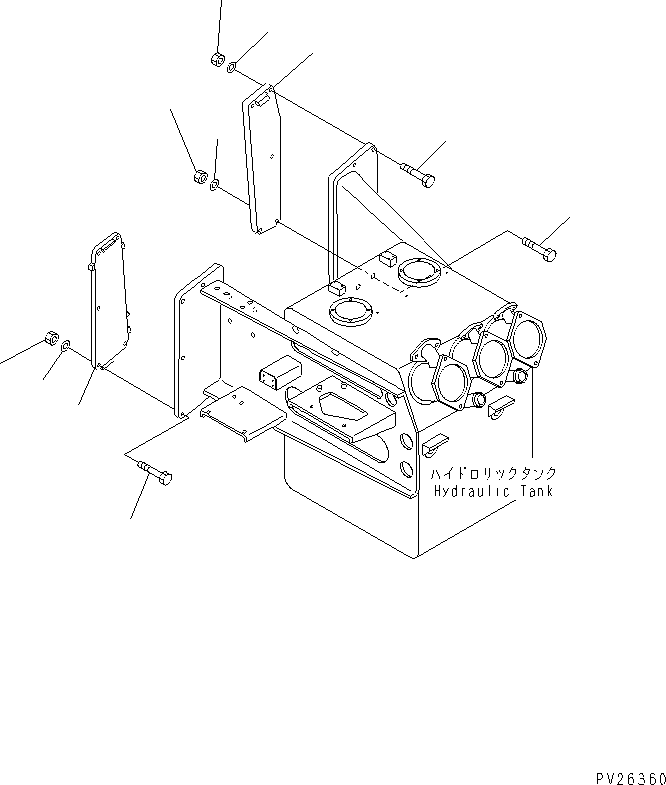 ハイドロリックタンク
Hydraulic Tank

PV26360