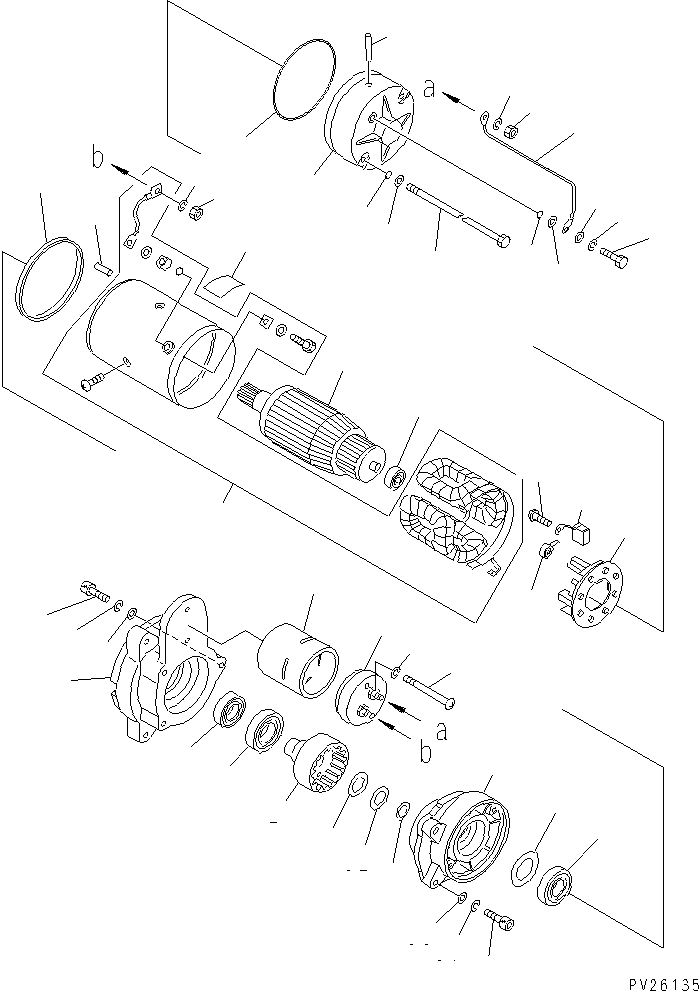 a
b
a
b
PV26135