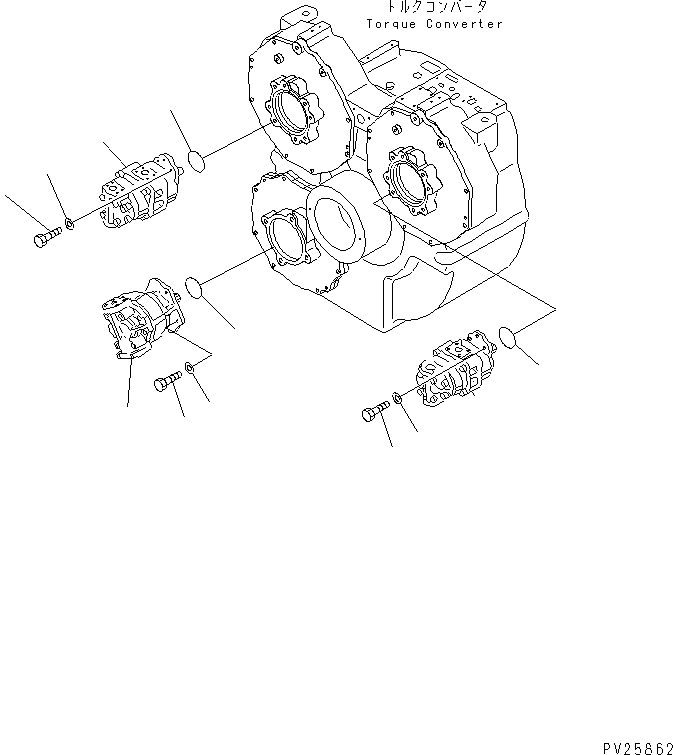 トルクコンバータ
Torque Converter

PV25862