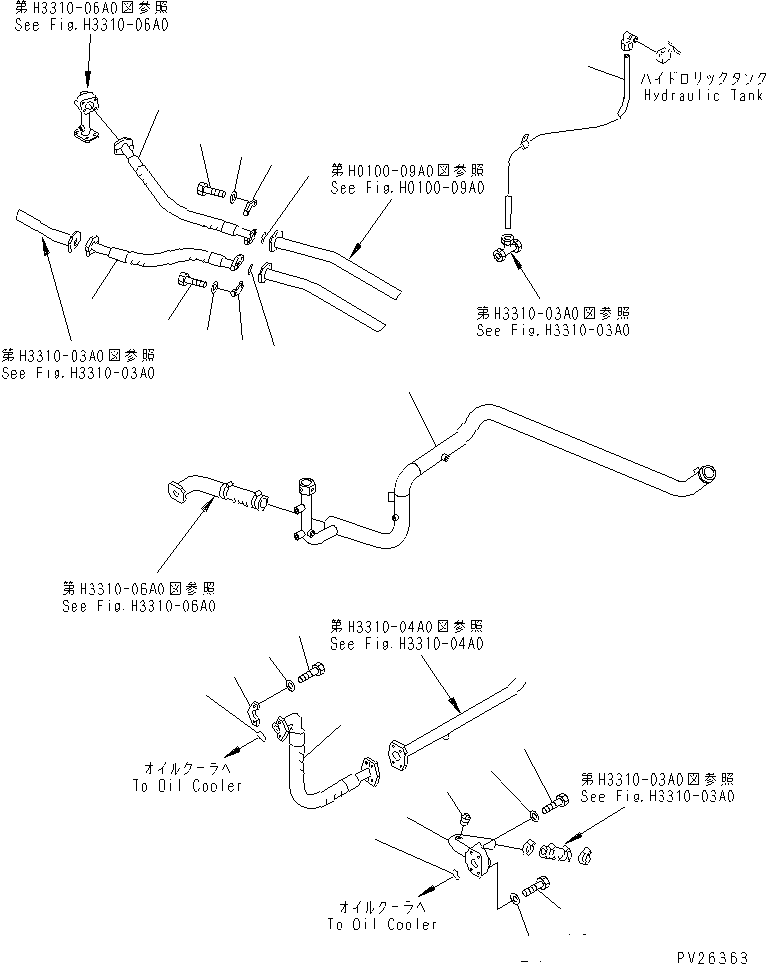 第H3310-06A0図参照
See Fig.H3310-06A0

ハイドロリックタンク
Hydraulic Tank

第H0100-09A0図参照
See Fig.H0100-09A0

第H3310-03A0図参照
See Fig.H3310-03A0

第H3310-03A0図参照
See Fig.H3310-03A0

第H3310-06A0図参照
See Fig.H3310-06A0

第H3310-04A0図参照
See Fig.H3310-04A0

オイルクーラへ
To Oil Cooler

第H3310-03A0図参照
See Fig.H3310-03A0

オイルクーラへ
To Oil Cooler

PV26363