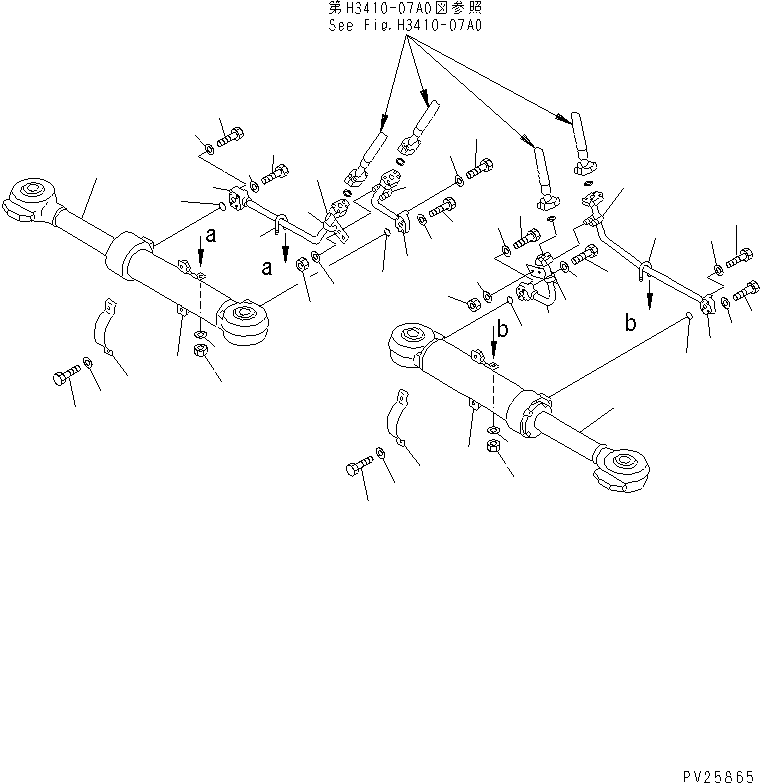 第H3410-07A0図参照
See Fig.H3410-07A0

a

a

b

b

PV25865