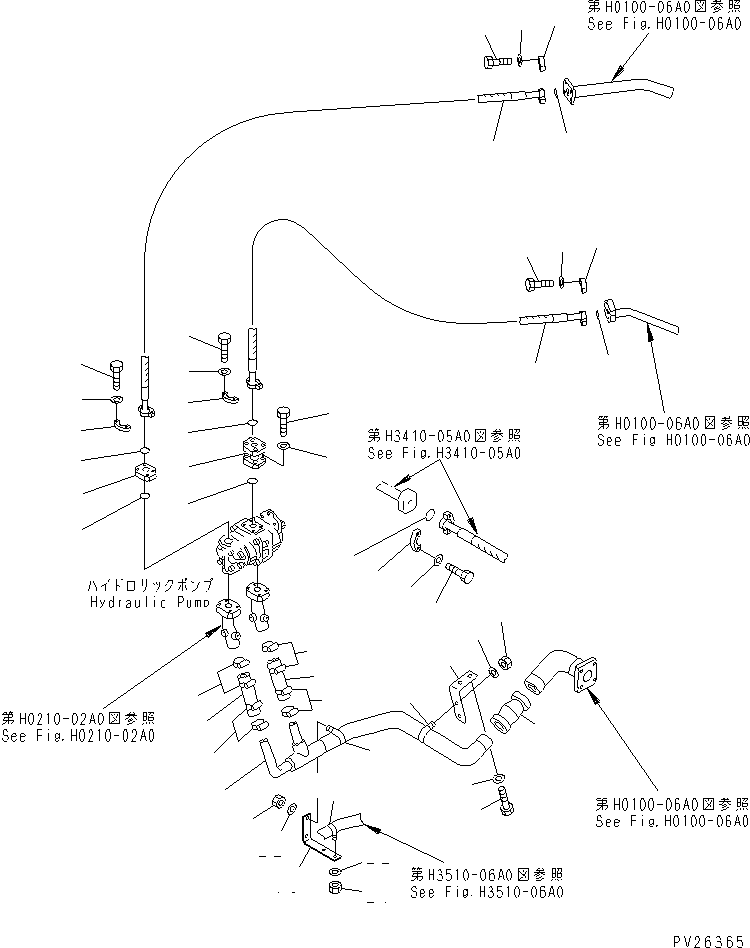 第H0100-06A0図参照
See Fig.H0100-06A0

第H0100-06A0図参照
See Fig H0100-06A0

第H3410-05A0図参照
See Fig.H3410-05A0

ハイドロリックポンプ
Hydraulic Pump

第H0210-02A0図参照
See Fig.H0210-02A0

第H0100-06A0図参照
See Fig.H0100-06A0

第H3510-06A0図参照
See Fig.H3510-06A0

PV26365