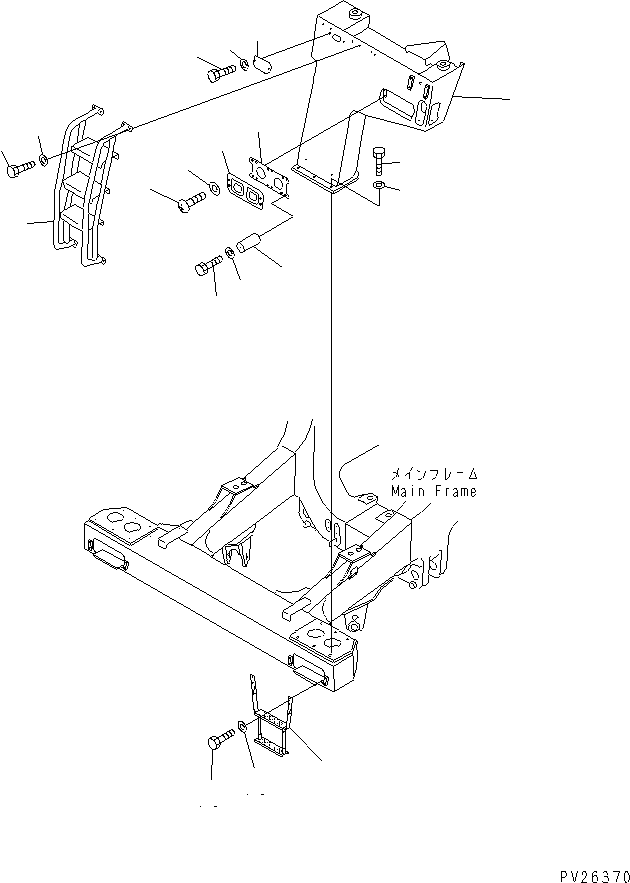 メインフレーム
Main Frame

PV26370