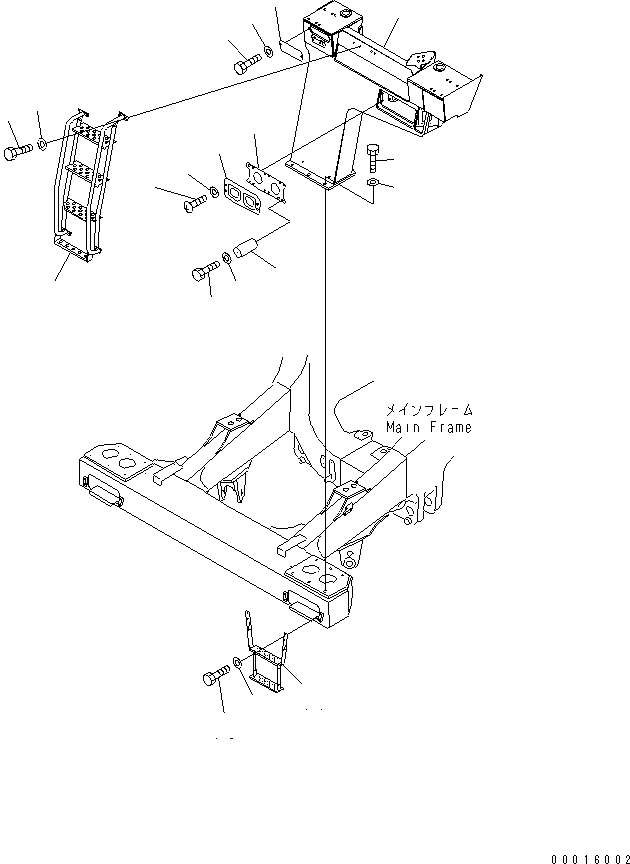 メインフレーム
Main Frame

00016002