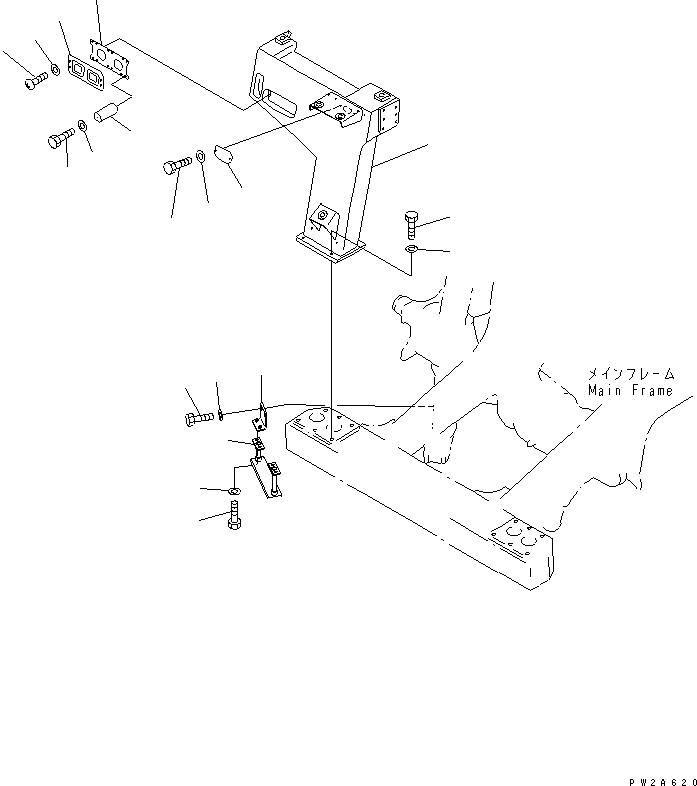 メインフレーム
Main Frame

PW2A620