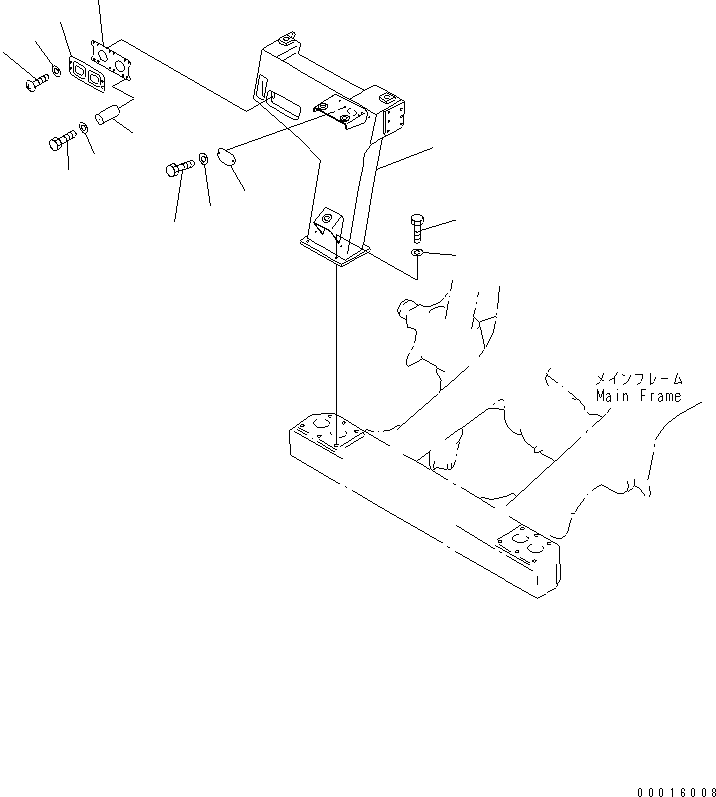 メインフレーム
Main Frame

00016008