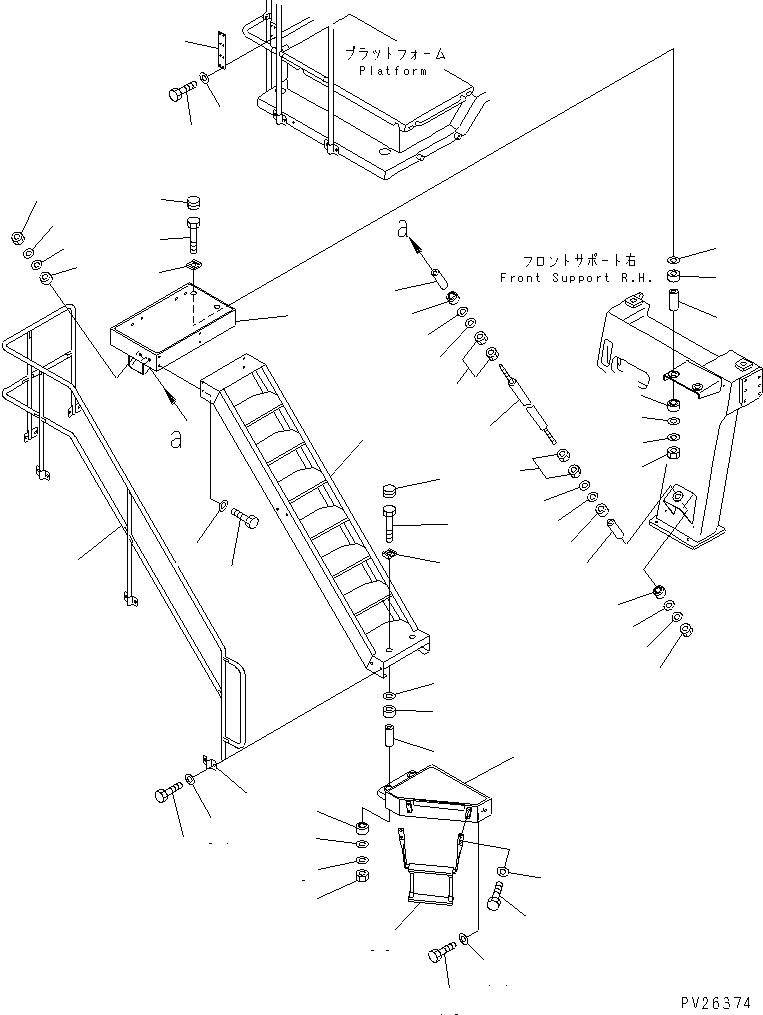 プラットフォーム
Platform

a

フロントサポート右
Front Support R.H.

a

PV26374