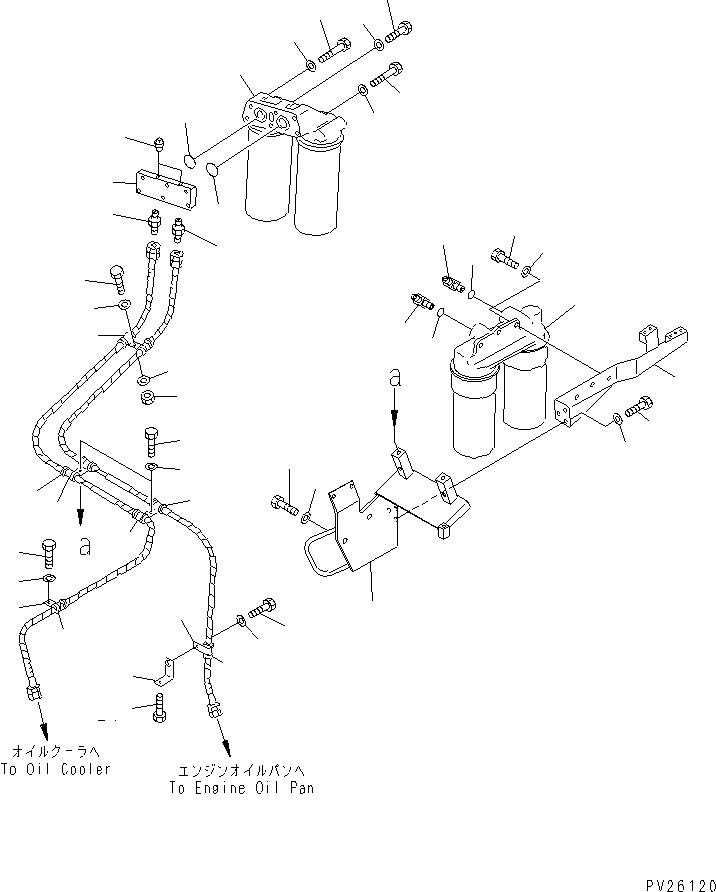 a

a

オイルクーラへ
To Oil Cooler

エンジンオイルパンへ
To Engine Oil Pan

PV26120