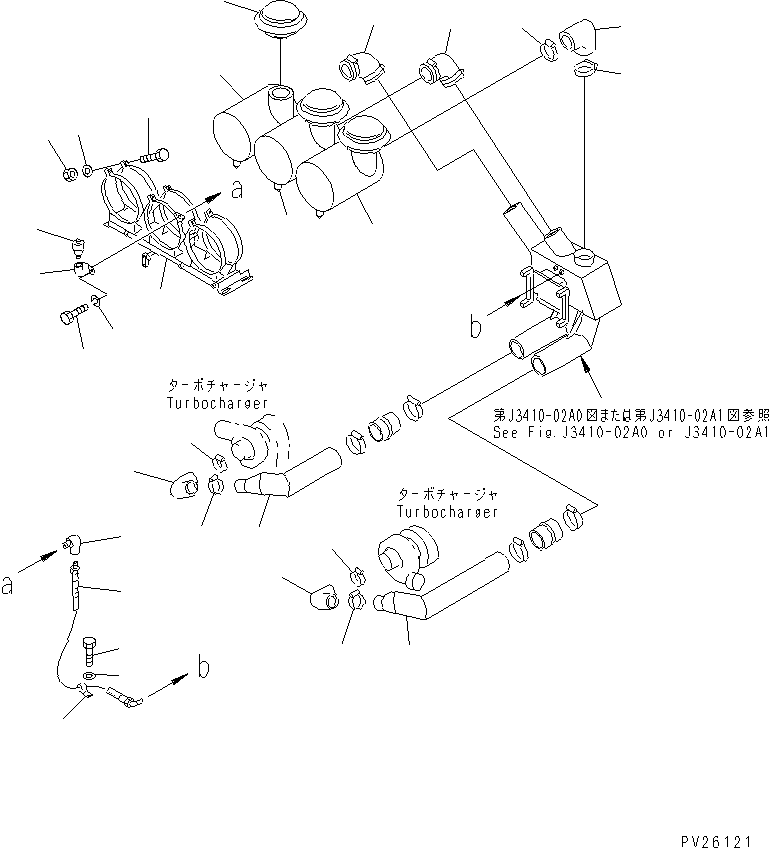 a

b

ターボチャージャ
Turbocharger

第J3410-02A0図または第J3410-02A1図参照
See Fig. J3410-02A0 or J3410-02A1

ターボチャージャ
Turbocharger

a

b

PV26121