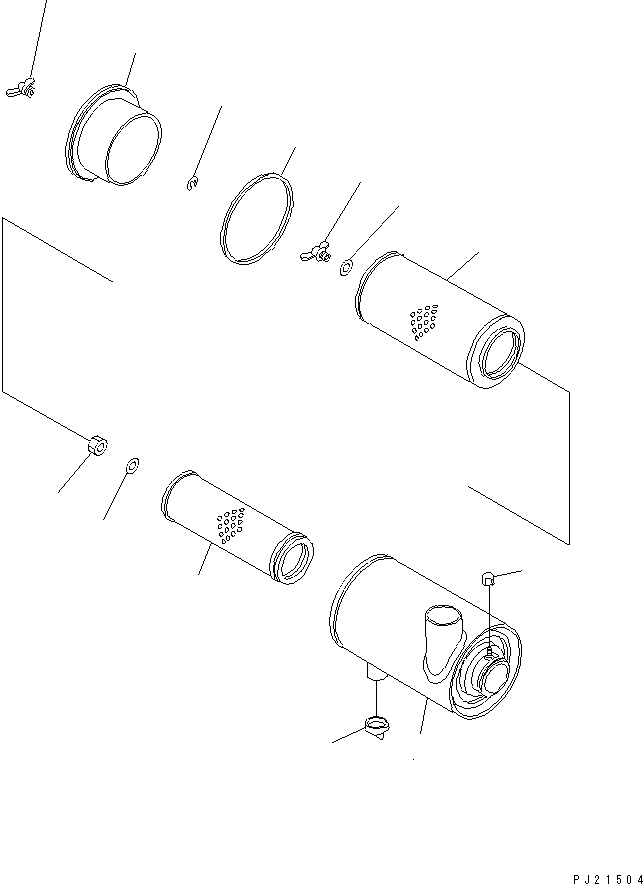 PJ21504