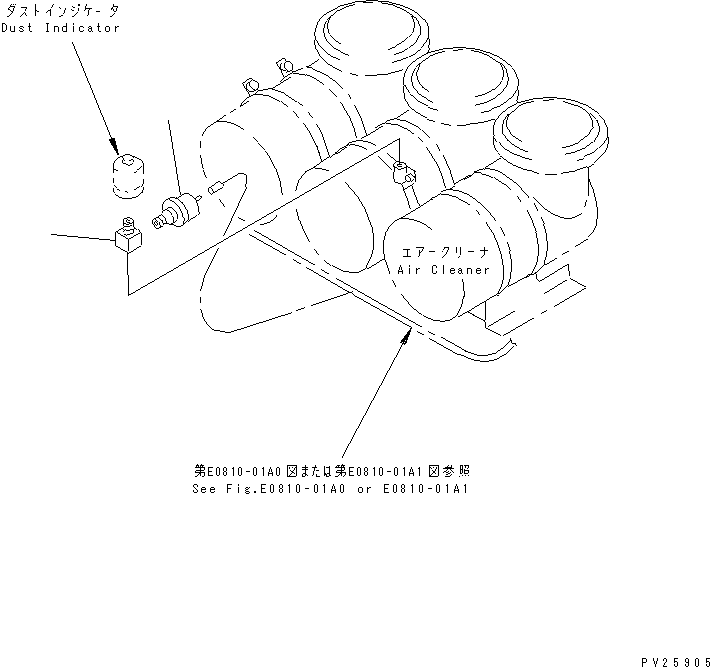 ダストインジケータ
Dust Indicator

エアークリーナ
Air Cleaner

第E0810-01A0図または第E0810-01A1図参照
See Fig.E0810-01A0 or E0810-01A1

PV25905