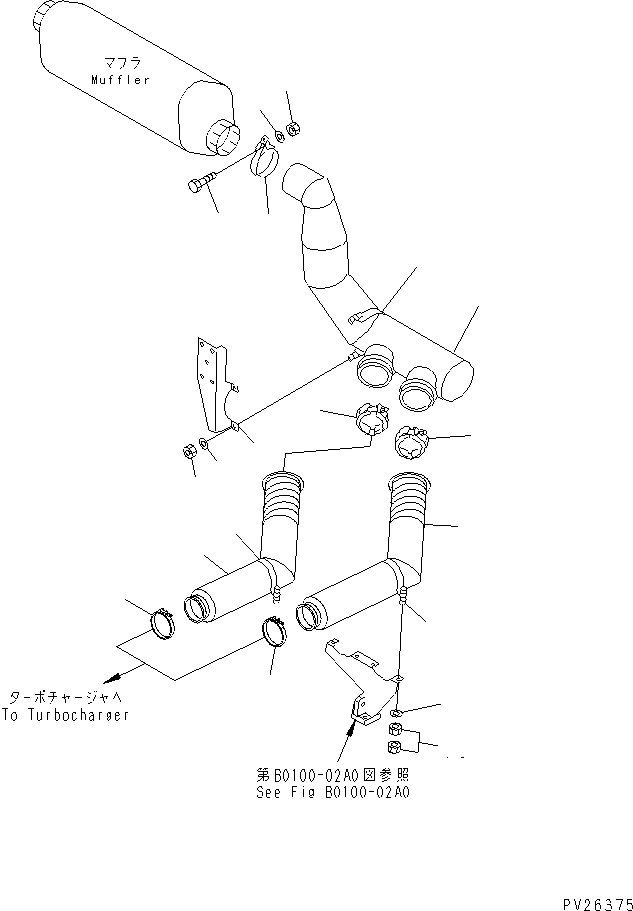 マフラ
Muffler

ターボチャージャへ
To Turbocharger

第B0100-02A0図参照
See Fig B0100-02A0

PV26375