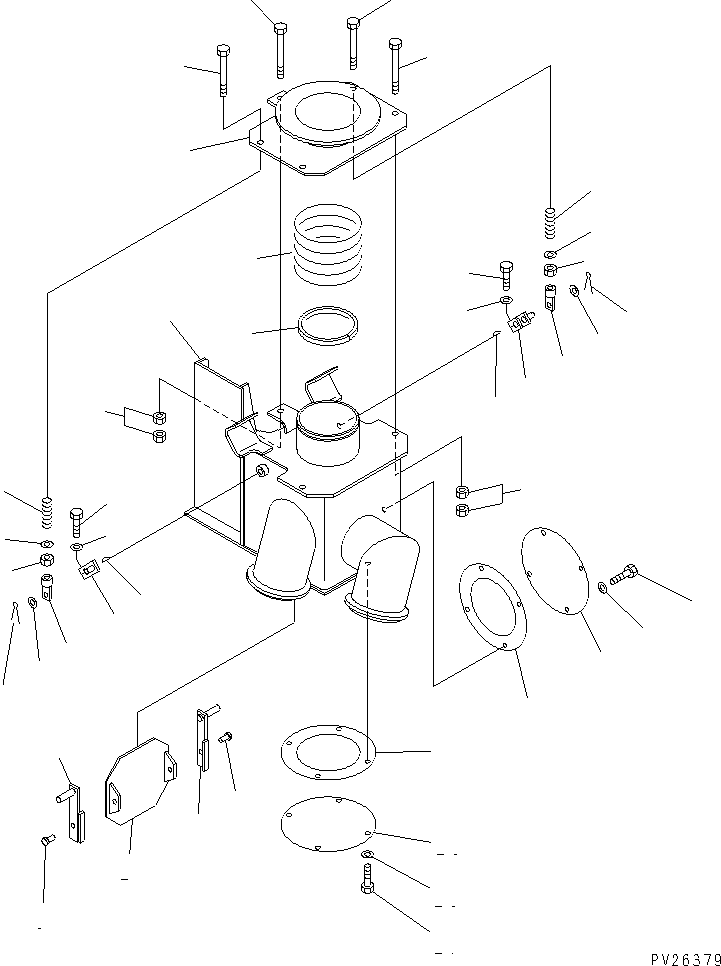 PV26379