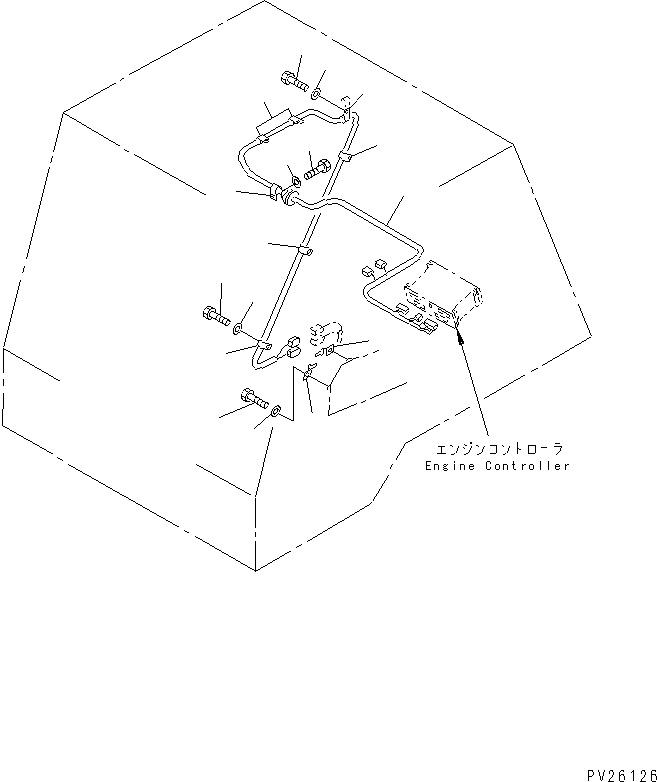 エンジンコントローラ
Engine Controller

PV26126