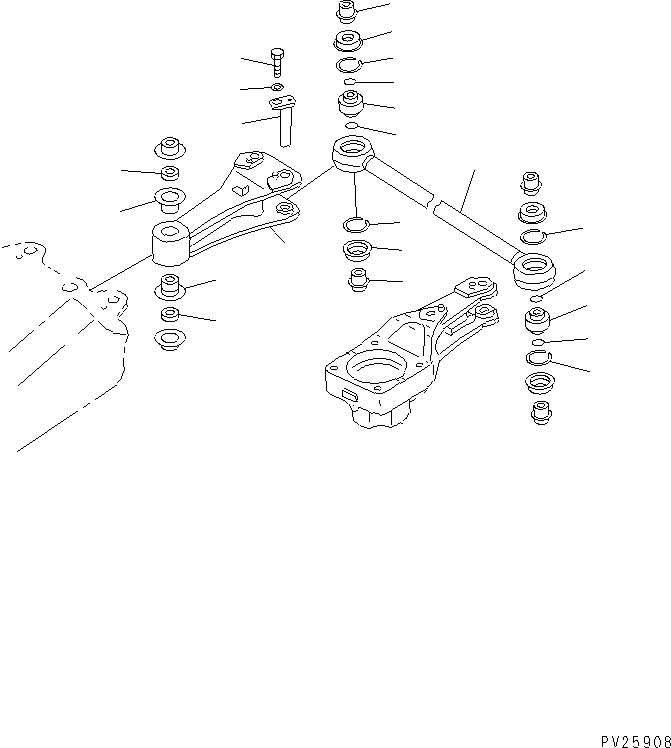 PV25908