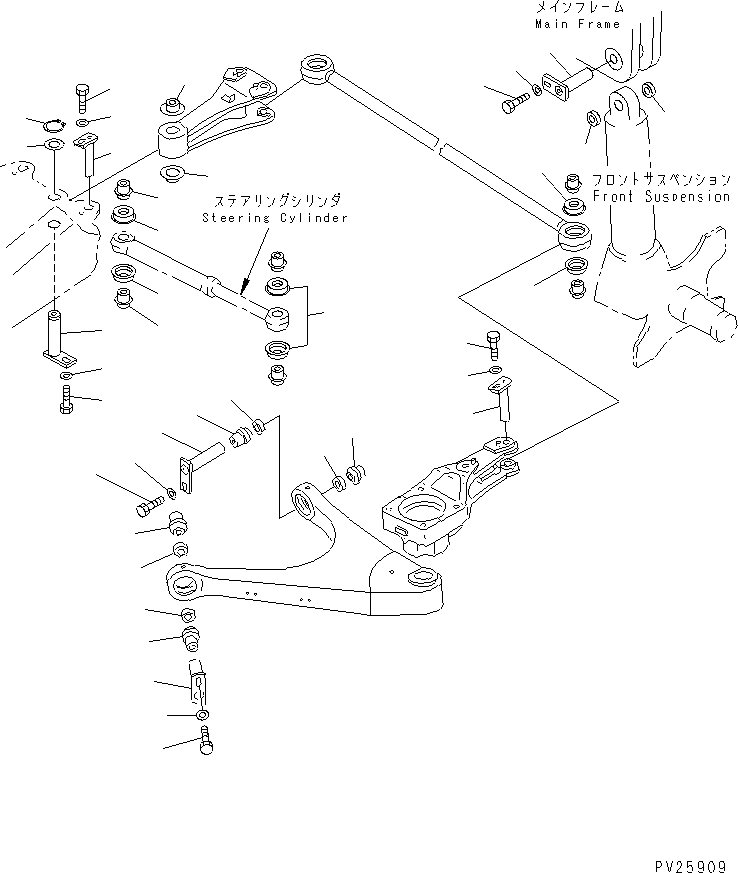 メインフレーム
Main Frame

フロントサスペンション
Front Suspension

ステアリングシリンダ
Steering Cylinder

PV25909