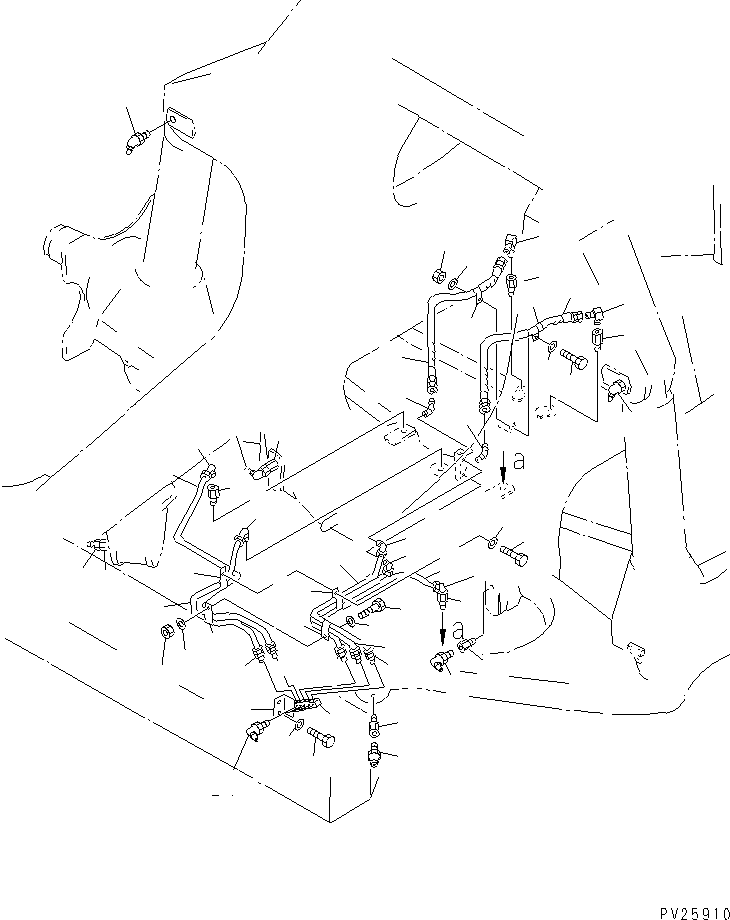 a
a
PV25910