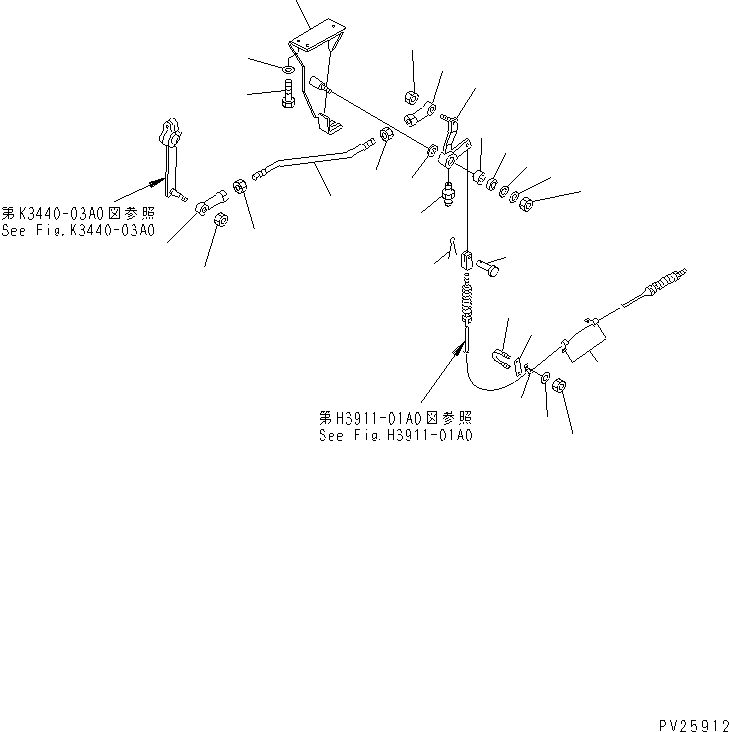 第K3440-03A0図参照
See Fig.K3440-03A0

第H3911-01A0図参照
See Fig.H3911-01A0

PV25912