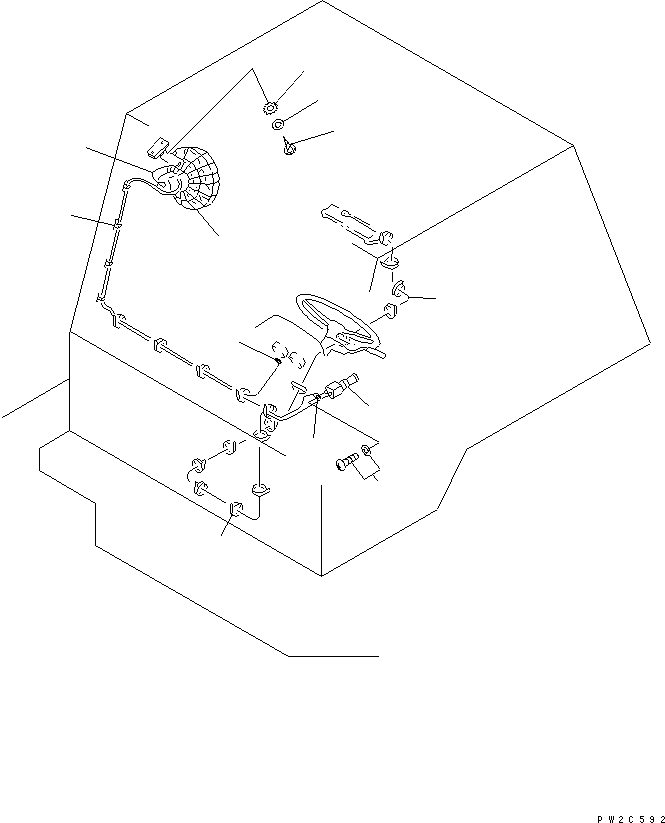 PW2C592