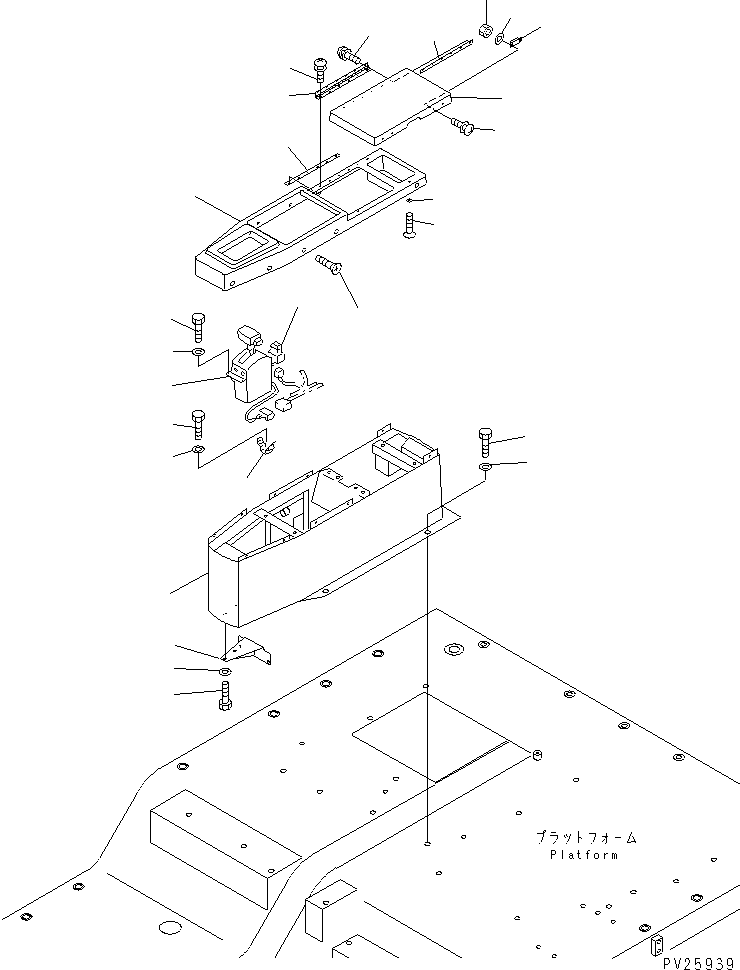 プラットフォーム
Platform

PV25939