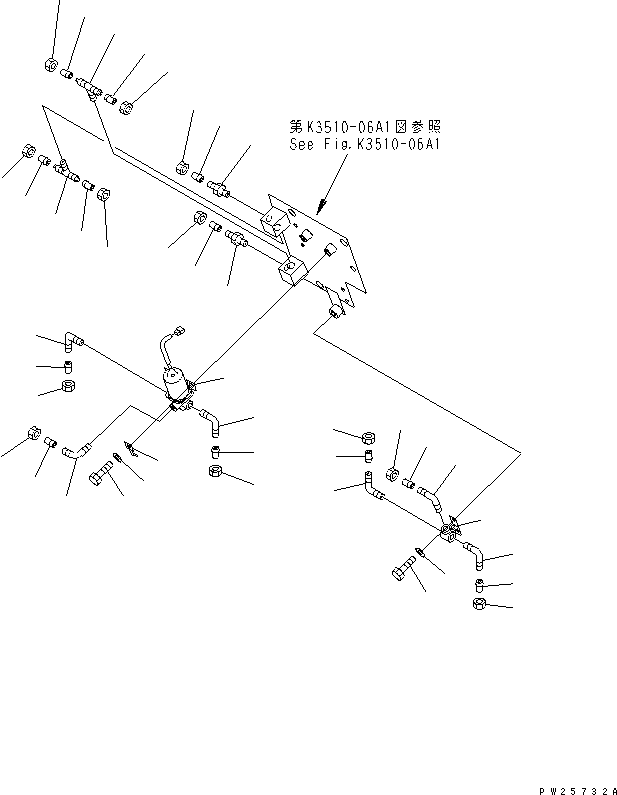 第K3510-06A1図参照
See Fig.K3510-06A1

PW25732A