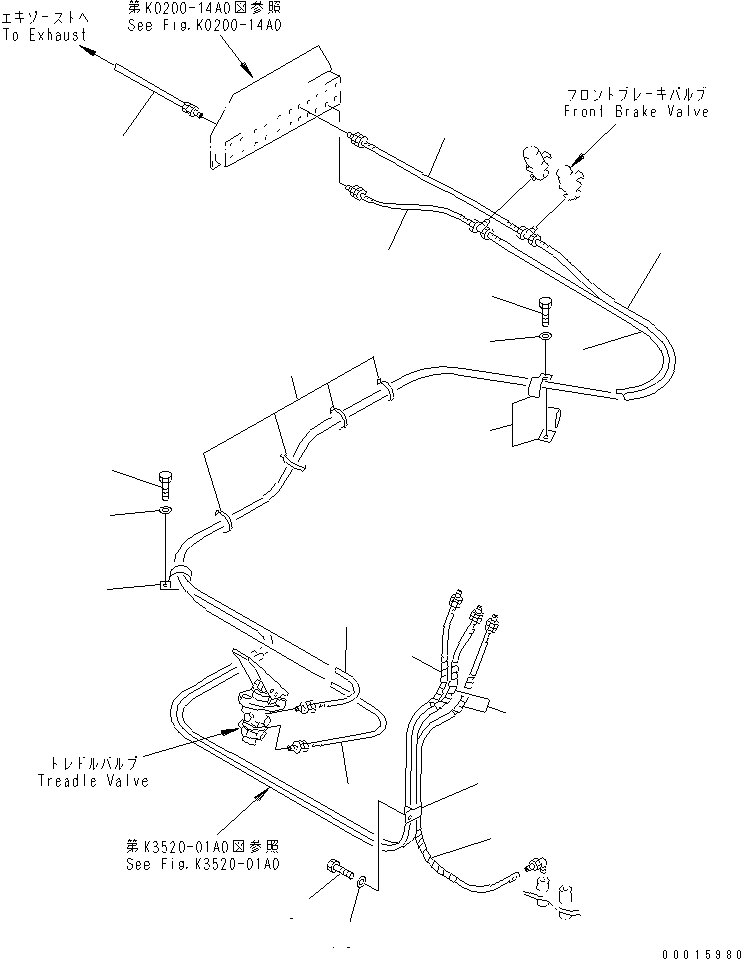 エキゾーストへ
To Exhaust

第K0200-14A0図参照
See Fig.K0200-14A0

フロントブレーキバルブ
Front Brake Valve

トレドルバルブ
Treadle Valve

第K3520-01A0図参照
See Fig.K3520-01A0

00015980