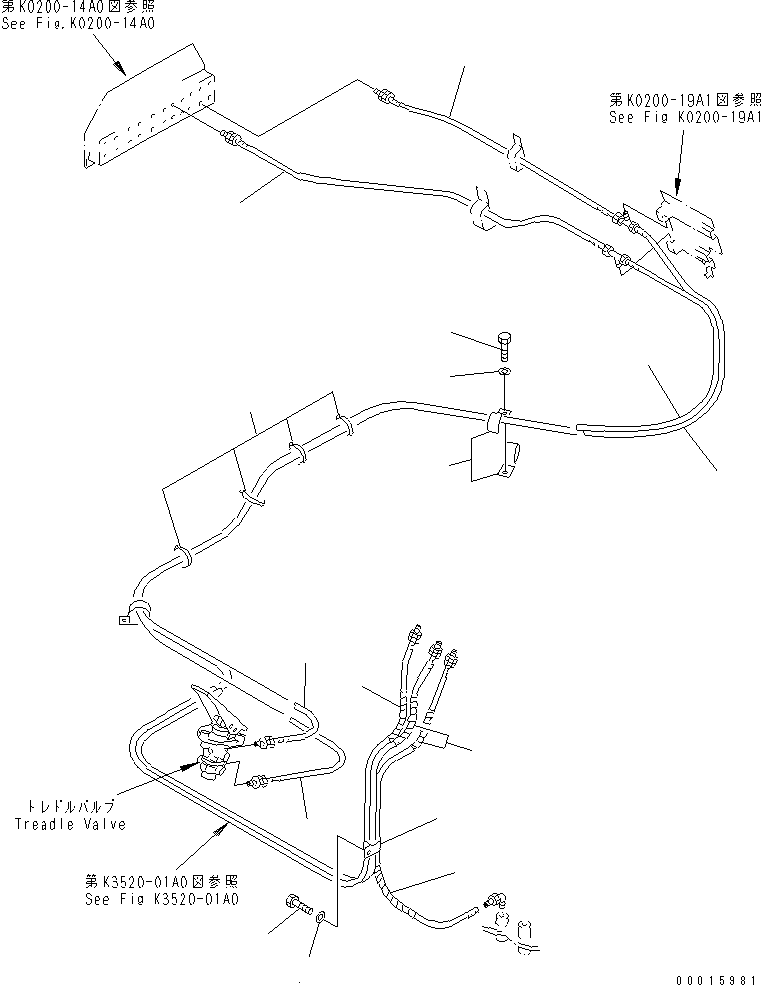 第K0200-14A0図参照
See Fig.K0200-14A0

第K0200-19A1図参照
See Fig K0200-19A1

トレドルバルブ
Treadle Valve

第K3520-01A0図参照
See Fig K3520-01A0

00015981