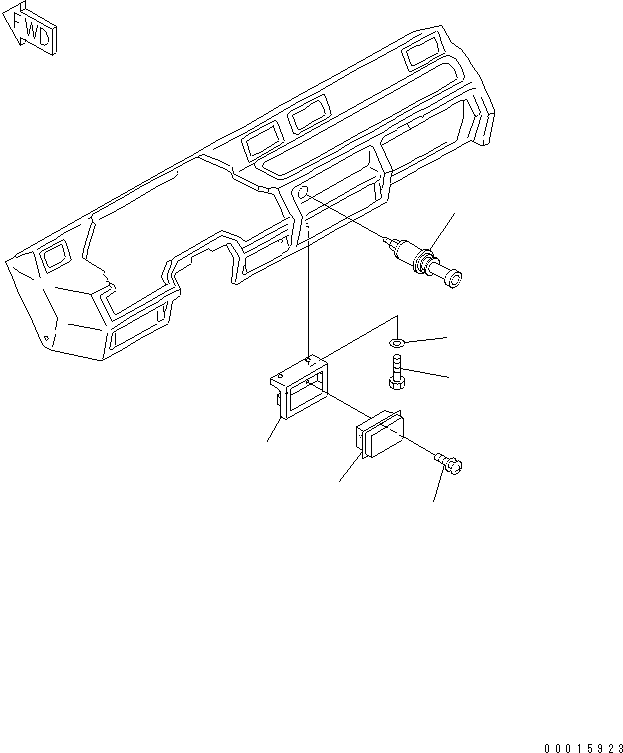 FWD

00015923