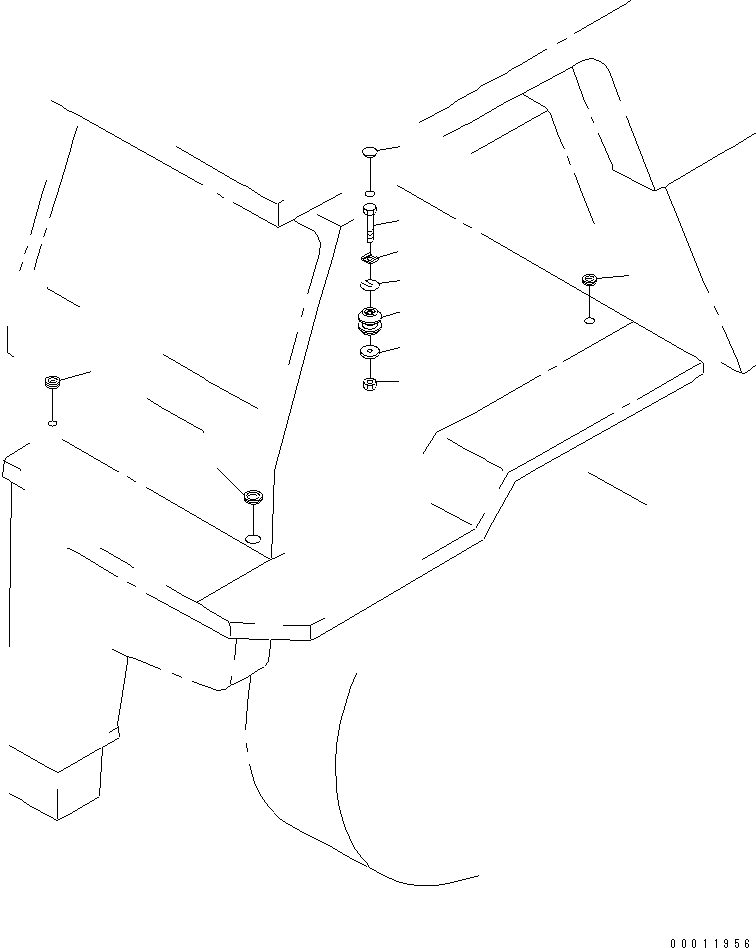 00011956