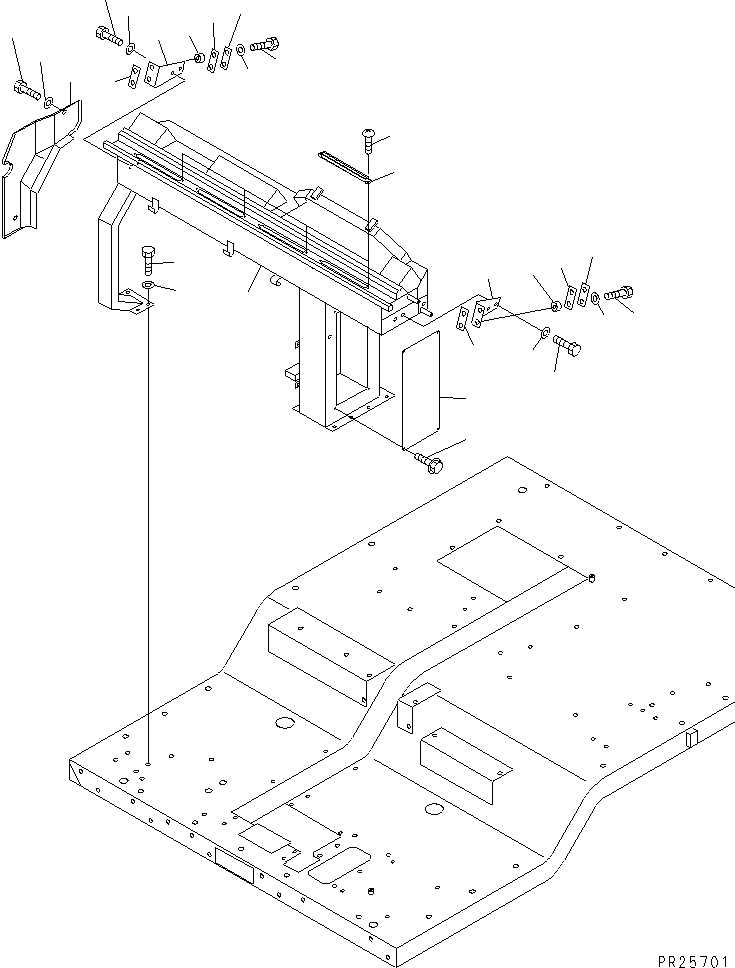 PR25701