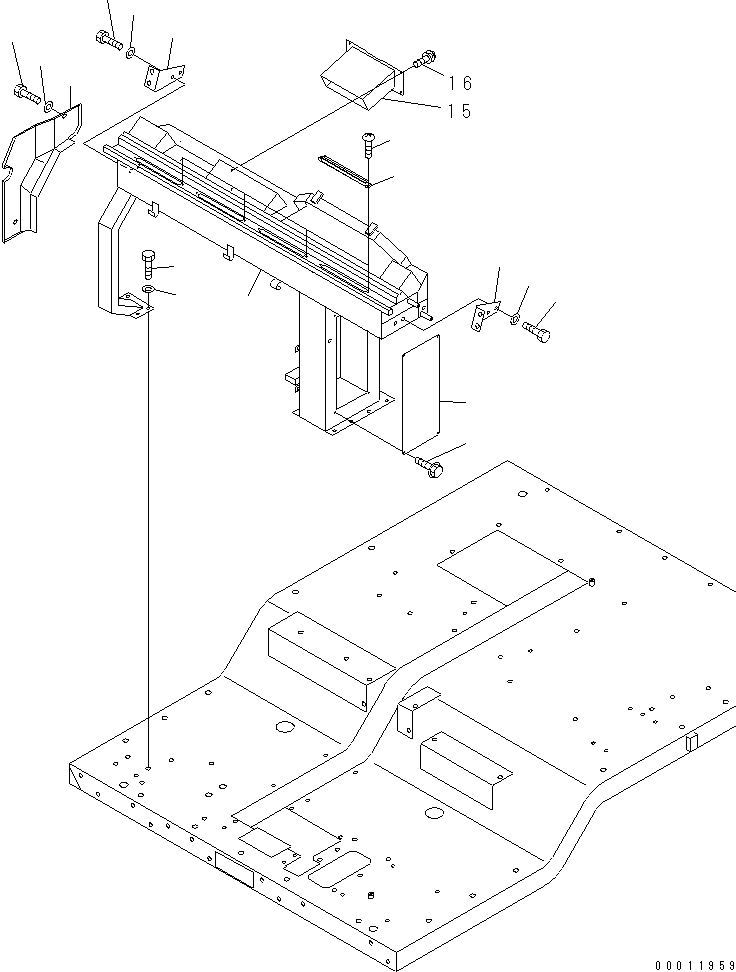 16
15
00011959