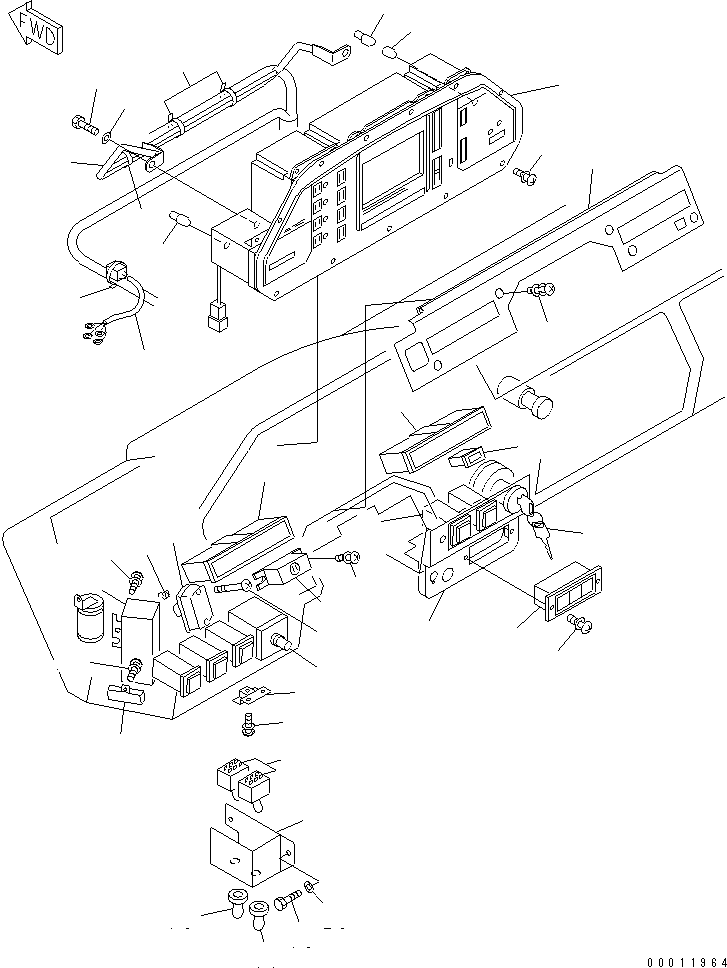 FWD

00011964