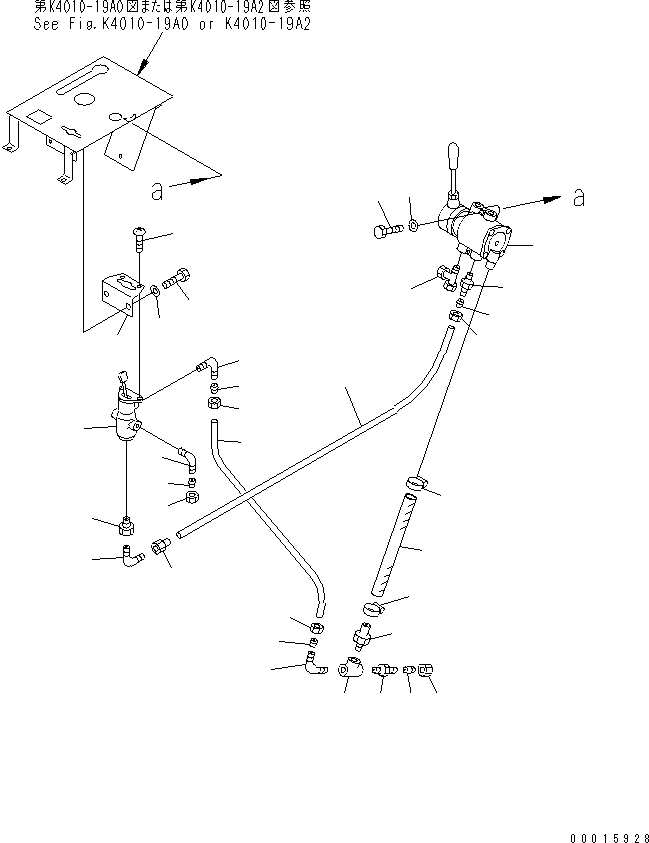 第K4010-19A0図または第K4010-19A2図参照
See Fig.K4010-19A0 or K4010-19A2

a

a

00015928