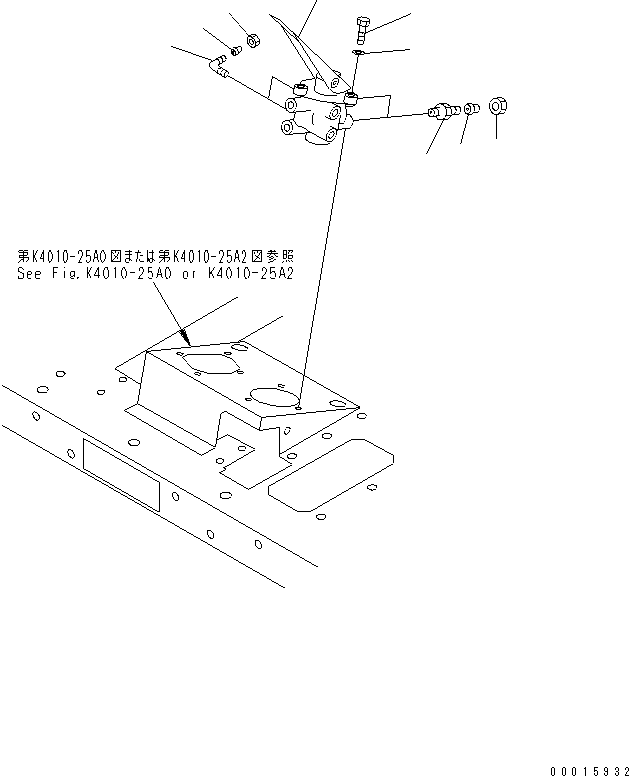 第K4010-25A0図または第K4010-25A2図参照
See Fig.K4010-25A0 or K4010-25A2

00015932