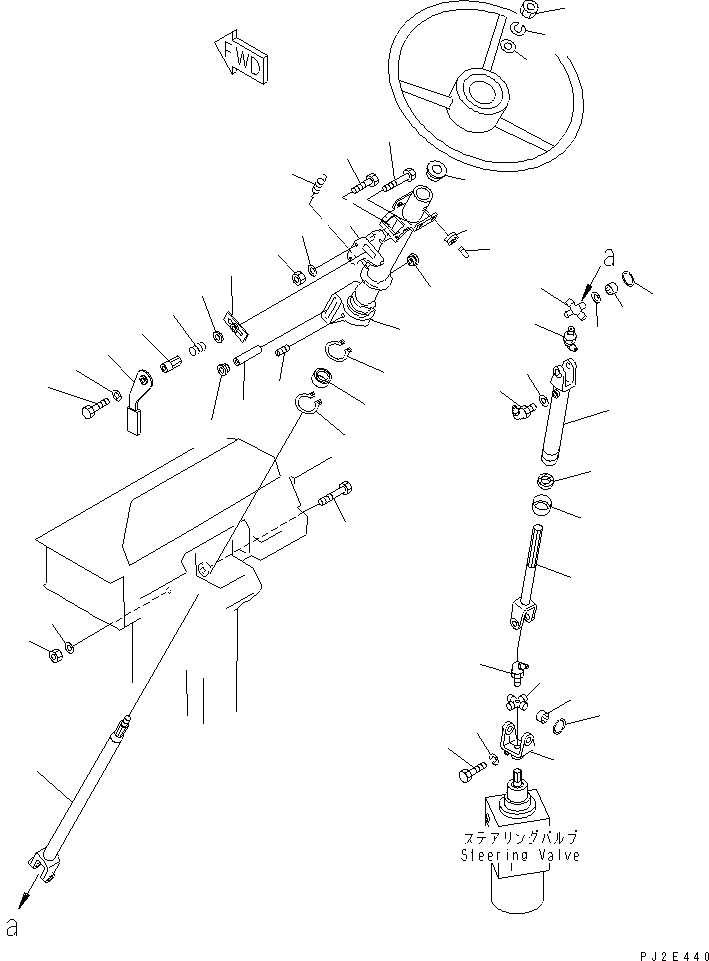 FWD

a

ステアリングバルブ
Steering Valve

a

PJ2E440