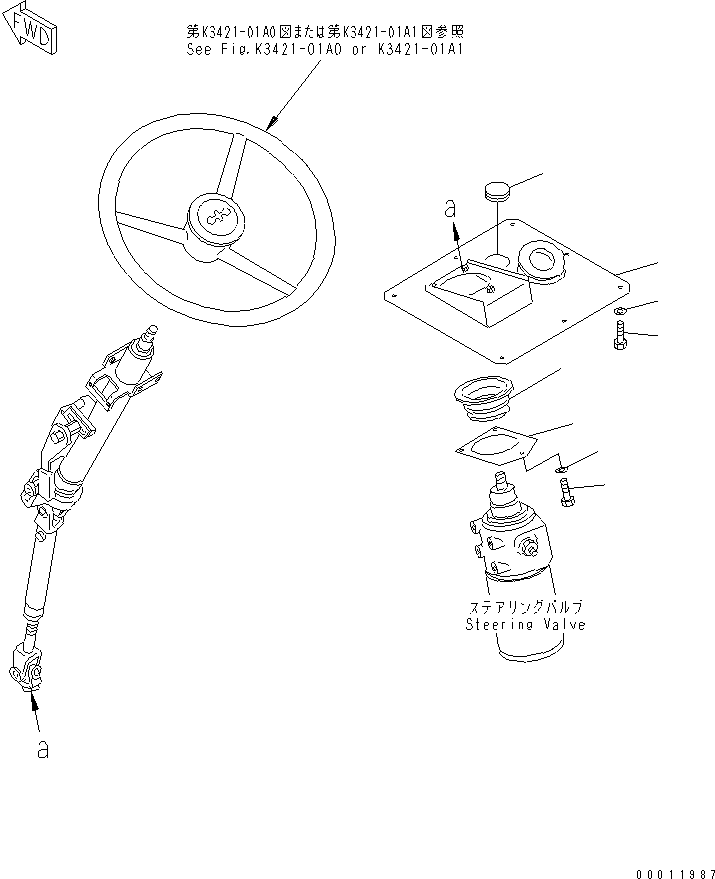 FWD

第K3421-01A0図または第K3421-01A1図参照
See Fig.K3421-01A0 or K3421-01A1

a

ステアリングバルブ
Steering Valve

a

00011987