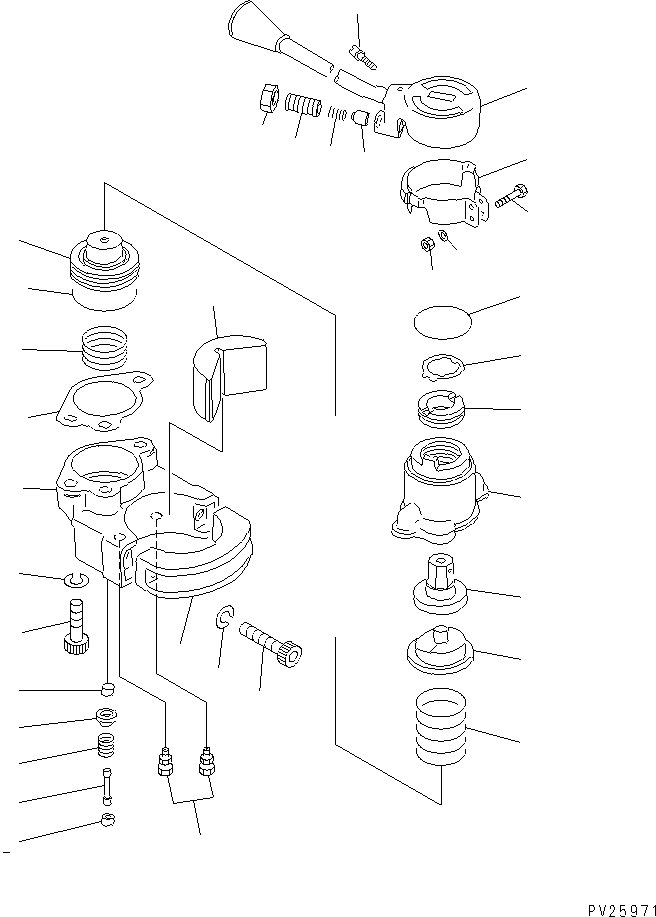 PV25971