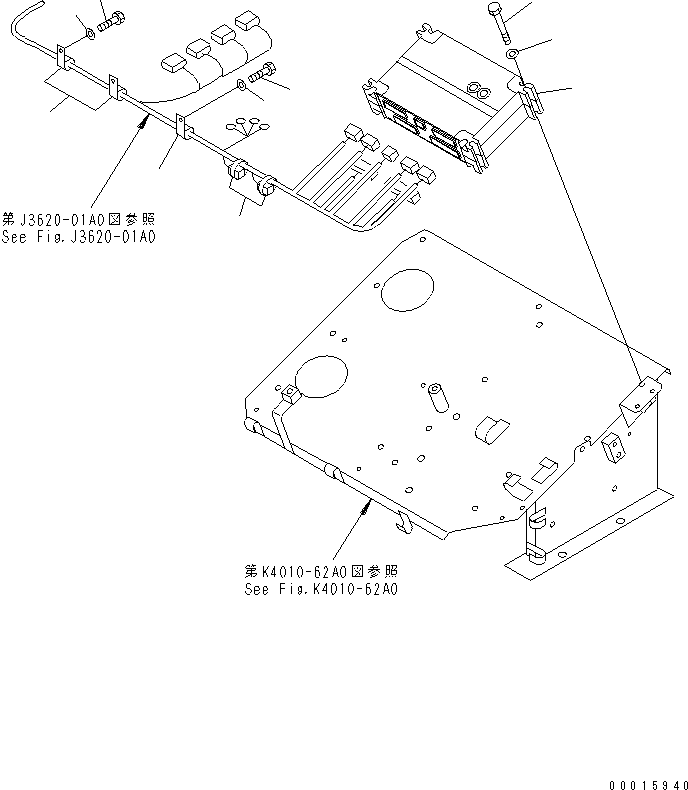 第J3620-01A0図参照
See Fig.J3620-01A0

第K4010-62A0図参照
See Fig.K4010-62A0

00015940